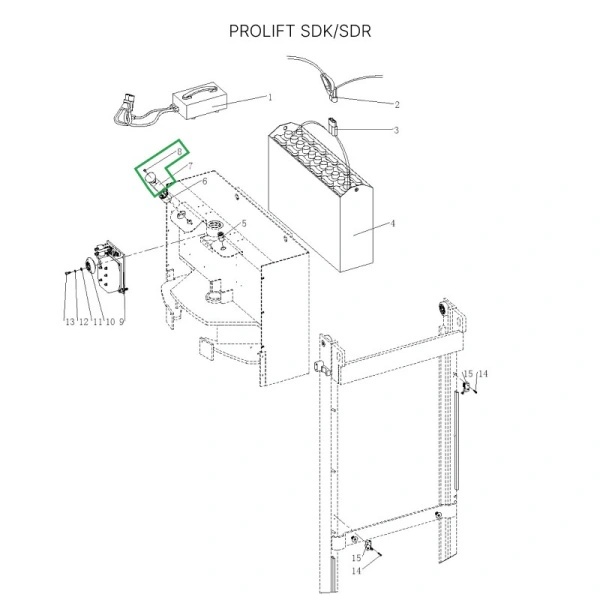 PROLIFT SDK/SDR

1
2
3
8
7
6
5
4
13 12 11 10 9
15 14
15
14